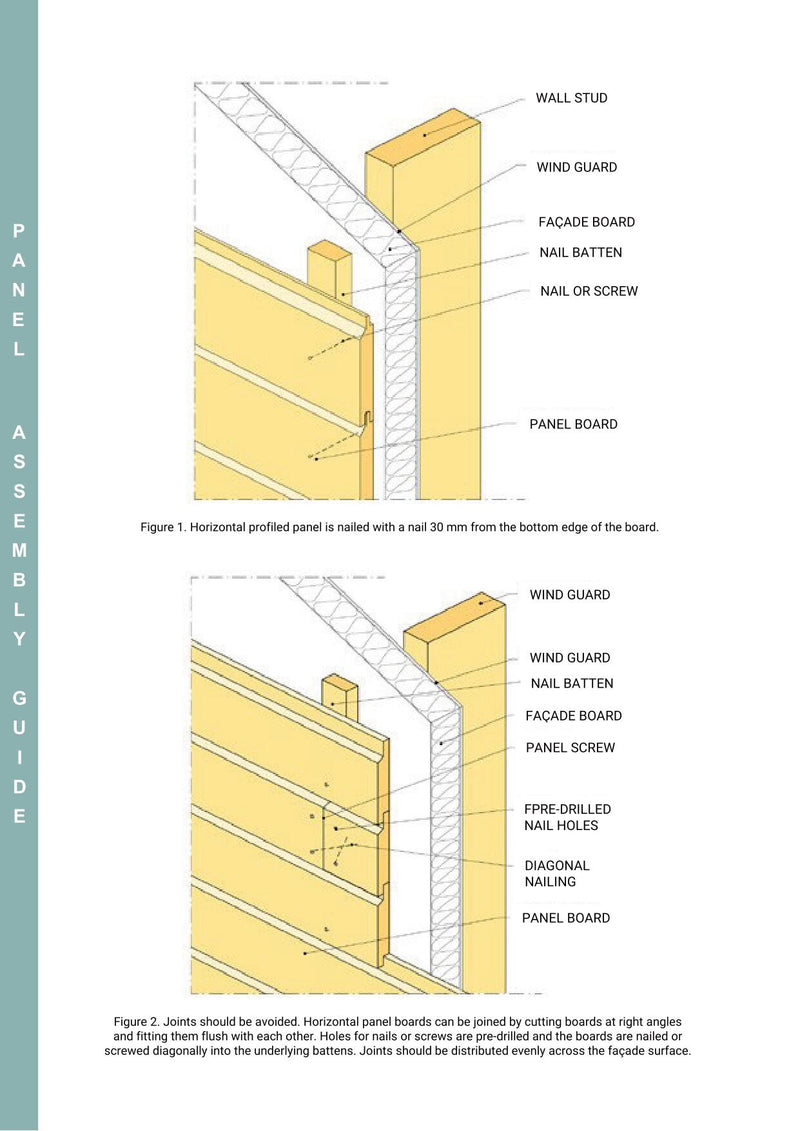 PANEL ASSEMBLY GUIDE

WALL STUD
WIND GUARD
FAÇADE BOARD
NAIL BATTEN
NAIL OR SCREW
PANEL BOARD

Figure 1. Horizontal profiled panel is nailed with a nail 30 mm from the bottom edge of the board.

WIND GUARD
WIND GUARD
NAIL BATTEN
FAÇADE BOARD
PANEL SCREW
FPRE-DRILLED NAIL HOLES
DIAGONAL NAILING
PANEL BOARD

Figure 2. Joints should be avoided. Horizontal panel boards can be joined by cutting boards at right angles and fitting them flush with each other. Holes for nails or screws are pre-drilled and the boards are nailed or screwed diagonally into the underlying battens. Joints should be distributed evenly across the façade surface.